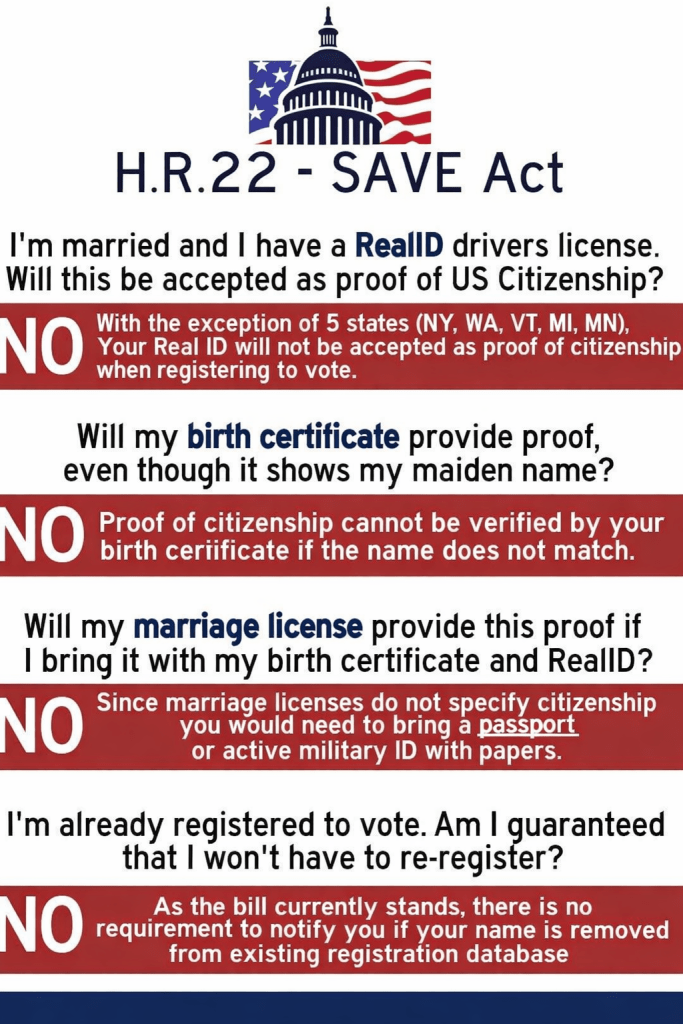 H.R.22 - SAVE Act

I'm married and I have a RealID drivers license. Will this be accepted as proof of US Citizenship?

NO With the exception of 5 states (NY, WA, VT, MI, MN), Your Real ID will not be accepted as proof of citizenship when registering to vote.

Will my birth certificate provide proof, even though it shows my maiden name?

NO Proof of citizenship cannot be verified by your birth ceriificate if the name does not match.

Will my marriage license provide this proof if I bring it with my birth certificate and RealID?

NO Since marriage licenses do not specify citizenship you would need to bring a passport or active military ID with papers.

I'm already registered to vote. Am I guaranteed that I won't have to re-register?

NO As the bill currently stands, there is no requirement to notify you if your name is removed from existing registration database